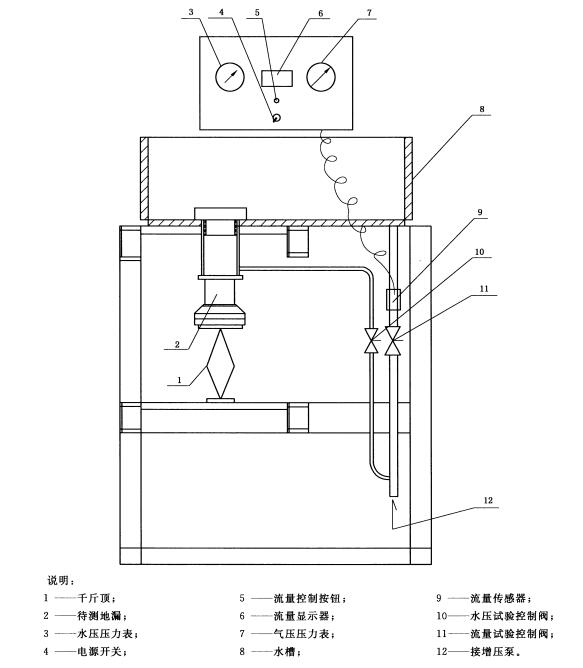 3 4 5 6 7

8

9

10

11

2

1

12

说明：

1 ——千斤顶；
2 ——待测地漏；
3 ——水压压力表；
4 ——电源开关；

5 ——流量控制按钮；
6 ——流量显示器；
7 ——气压压力表；
8 ——水槽；

9 ——流量传感器；
10——水压试验控制阀；
11——流量试验控制阀；
12——接增压泵。